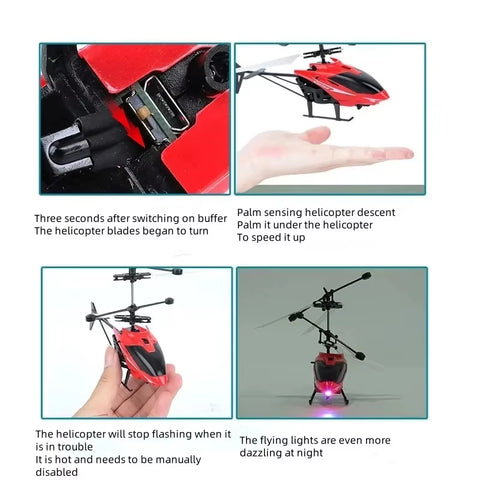 Three seconds after switching on buffer
The helicopter blades began to turn

Palm sensing helicopter descent
Palm it under the helicopter
To speed it up

The helicopter will stop flashing when it is in trouble
It is hot and needs to be manually disabled

The flying lights are even more dazzling at night